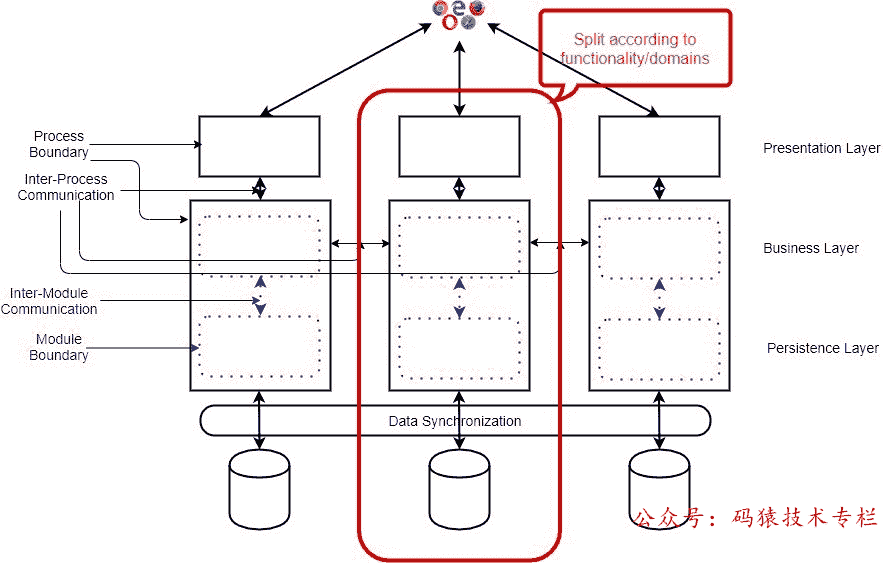 Split according to functionality/domains

Process Boundary

Inter-Process Communication

Inter-Module Communication

Module Boundary

Presentation Layer

Business Layer

Persistence Layer

Data Synchronization

公众号：码猿技术专栏